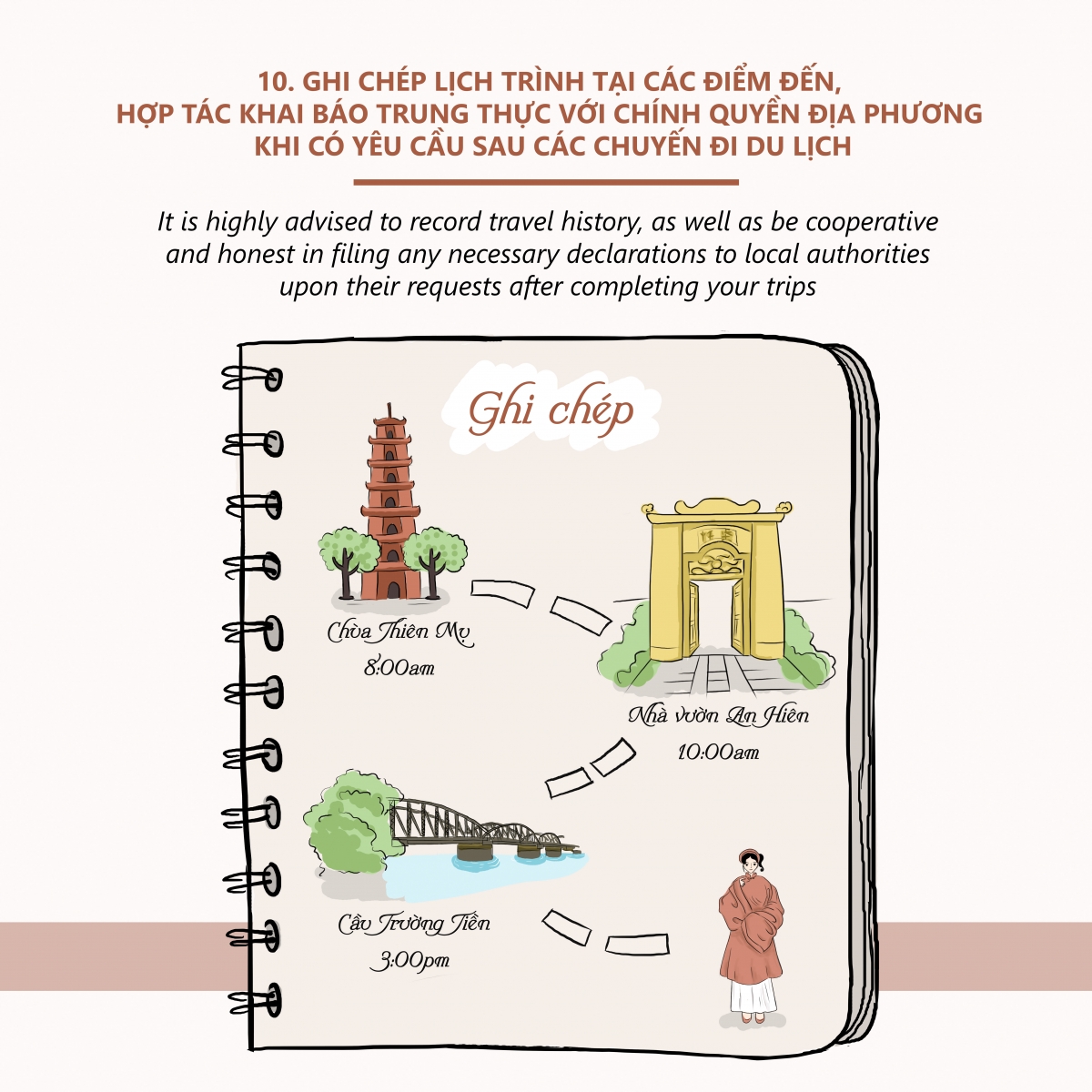 10. GHI CHÉP LỊCH TRÌNH TẠI CÁC ĐIỂM ĐẾN, HỢP TÁC KHAI BÁO TRUNG THỰC VỚI CHÍNH QUYỀN ĐỊA PHƯƠNG KHI CÓ YÊU CẦU SAU CÁC CHUYẾN ĐI DU LỊCH

It is highly advised to record travel history, as well as be cooperative and honest in filing any necessary declarations to local authorities upon their requests after completing your trips

Ghi chép

Chùa Thiên Mụ
8:00am

Nhà vườn An Hiên
10:00am

Cầu Trường Tiền
3:00pm